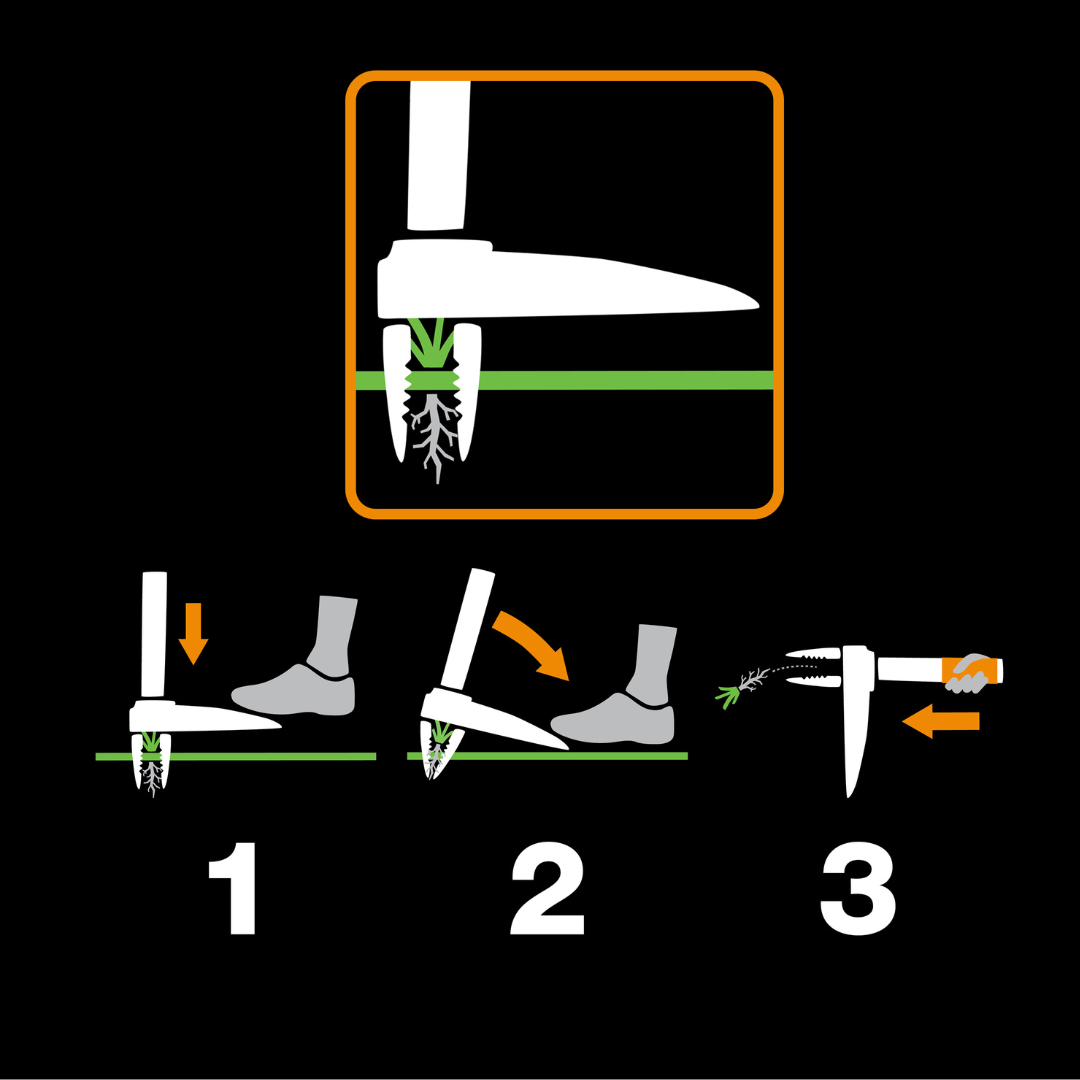 1

2

3